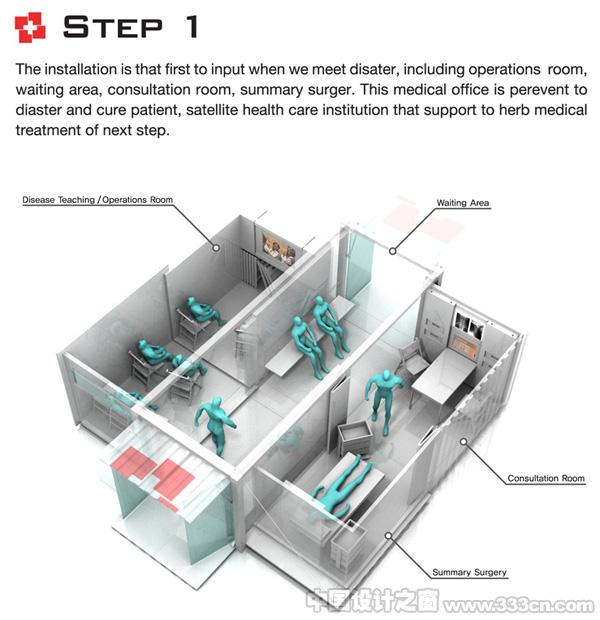 STEP 1

The installation is that first to input when we meet disater, including operations room, waiting area, consultation room, summary surger. This medical office is perevent to diaster and cure patient, satellite health care institution that support to herb medical treatment of next step.

Disease Teaching / Operations Room

Waiting Area

Consultation Room

Summary Surgery

中国设计之窗 www.333cn.com