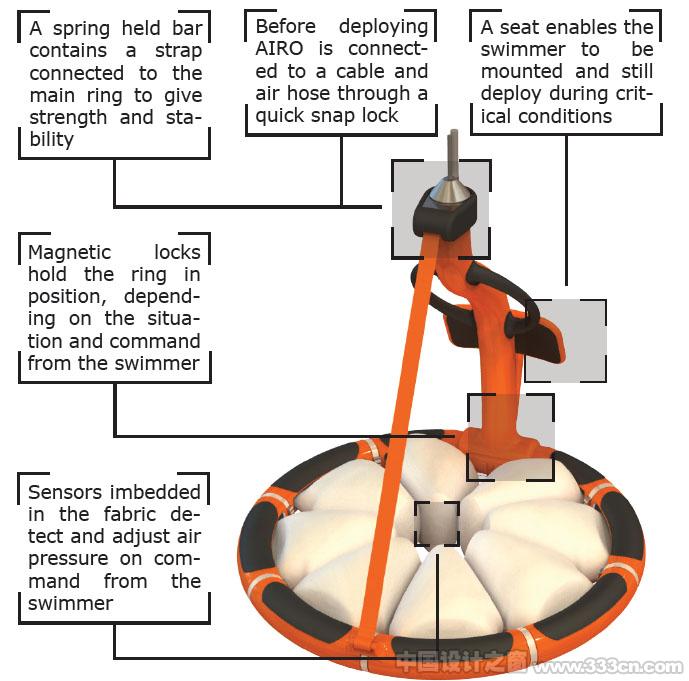 A spring held bar contains a strap connected to the main ring to give strength and stability

Before deploying AIRO is connected to a cable and air hose through a quick snap lock

A seat enables the swimmer to be mounted and still deploy during critical conditions

Magnetic locks hold the ring in position, depending on the situation and command from the swimmer

Sensors imbedded in the fabric detect and adjust air pressure on command from the swimmer

中国设计之窗 www.333cn.com